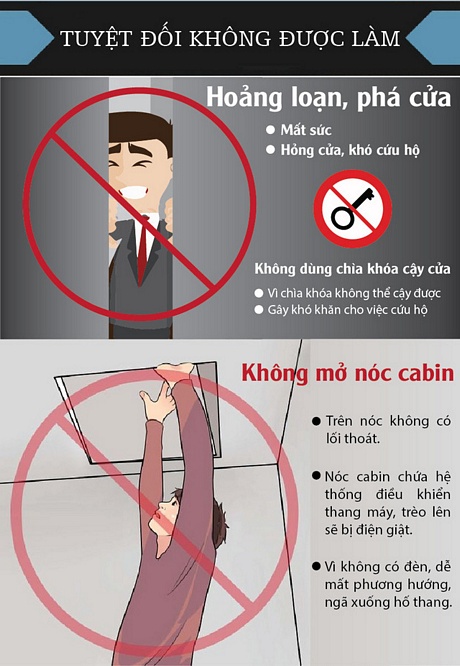 TUYỆT ĐỐI KHÔNG ĐƯỢC LÀM

Hoảng loạn, phá cửa

● Mất sức
● Hỏng cửa, khó cứu hộ

Không dùng chìa khóa cậy cửa

● Vì chìa khóa không thể cậy được
● Gây khó khăn cho việc cứu hộ

Không mở nóc cabin

● Trên nóc không có lối thoát.

● Nóc cabin chứa hệ thống điều khiển thang máy, trèo lên sẽ bị điện giật.

● Vì không có đèn, dễ mất phương hướng, ngã xuống hố thang.