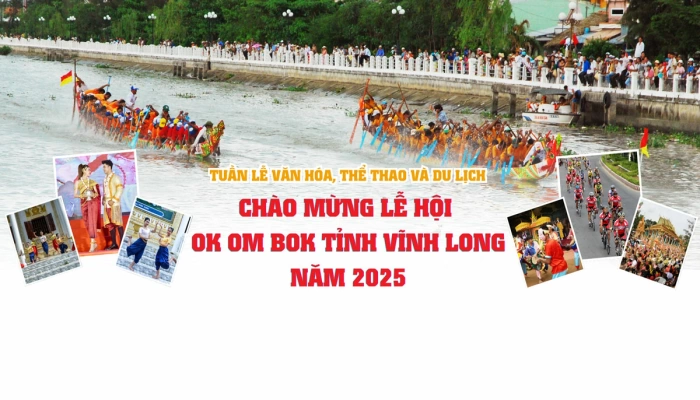 TUẦN LỄ VĂN HÓA, THỂ THAO VÀ DU LỊCH
CHÀO MỪNG LỄ HỘI
OK OM BOK TỈNH VĨNH LONG
NĂM 2025